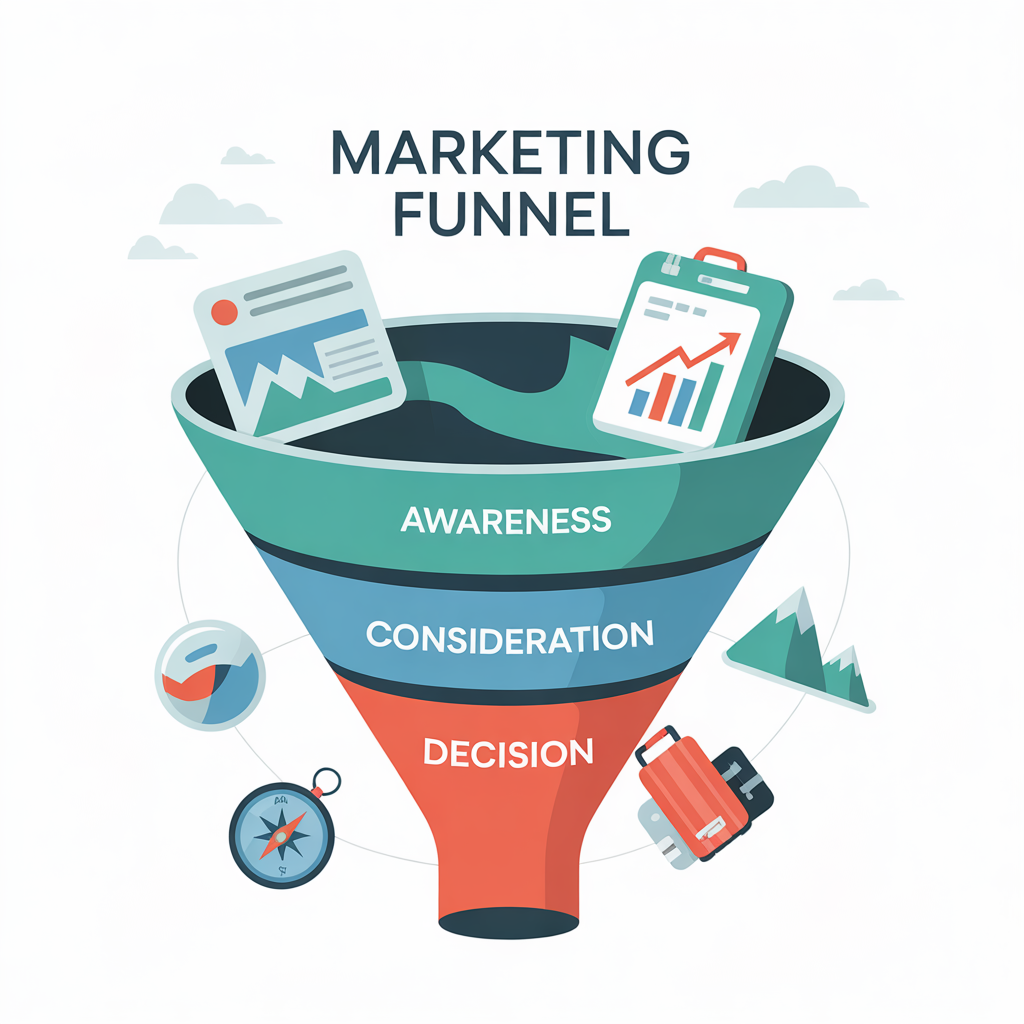 MARKETING FUNNEL

AWARENESS

CONSIDERATION

DECISION